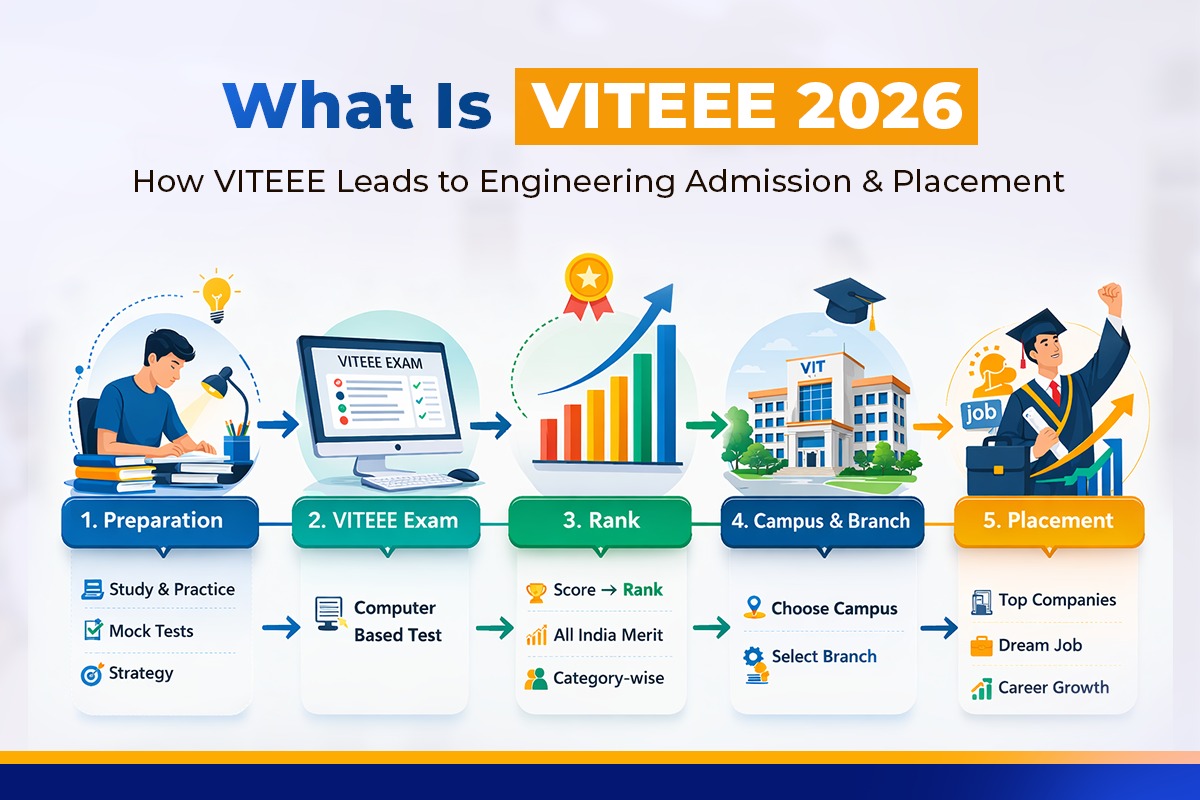 What Is VITEEE 2026
How VITEEE Leads to Engineering Admission & Placement

VITEEE EXAM

VIT

job

1. Preparation
Study & Practice
Mock Tests
Strategy

2. VITEEE Exam
Computer Based Test

3. Rank
Score → Rank
All India Merit
Category-wise

4. Campus & Branch
Choose Campus
Select Branch

5. Placement
Top Companies
Dream Job
Career Growth